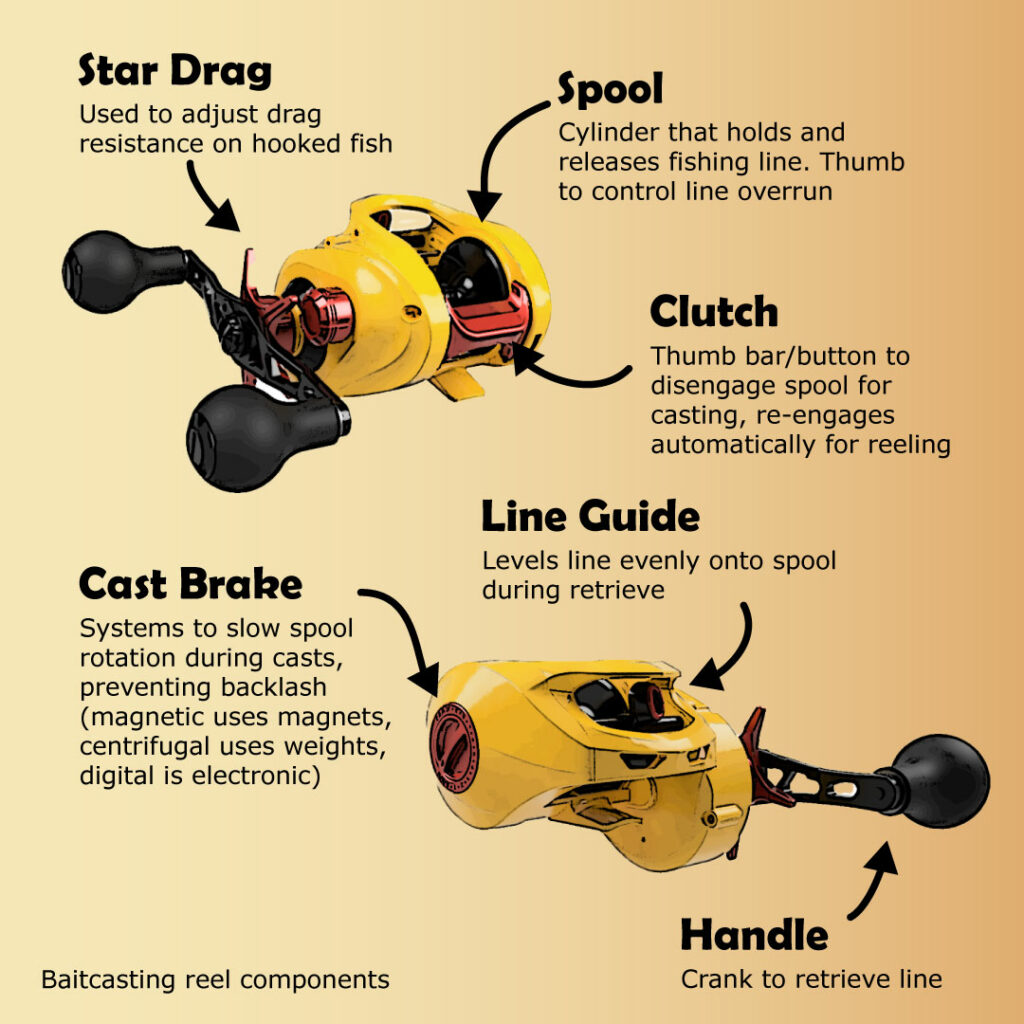 Star Drag
Used to adjust drag resistance on hooked fish

Spool
Cylinder that holds and releases fishing line. Thumb to control line overrun

Clutch
Thumb bar/button to disengage spool for casting, re-engages automatically for reeling

Line Guide
Levels line evenly onto spool during retrieve

Cast Brake
Systems to slow spool rotation during casts, preventing backlash (magnetic uses magnets, centrifugal uses weights, digital is electronic)

Handle
Crank to retrieve line

Baitcasting reel components